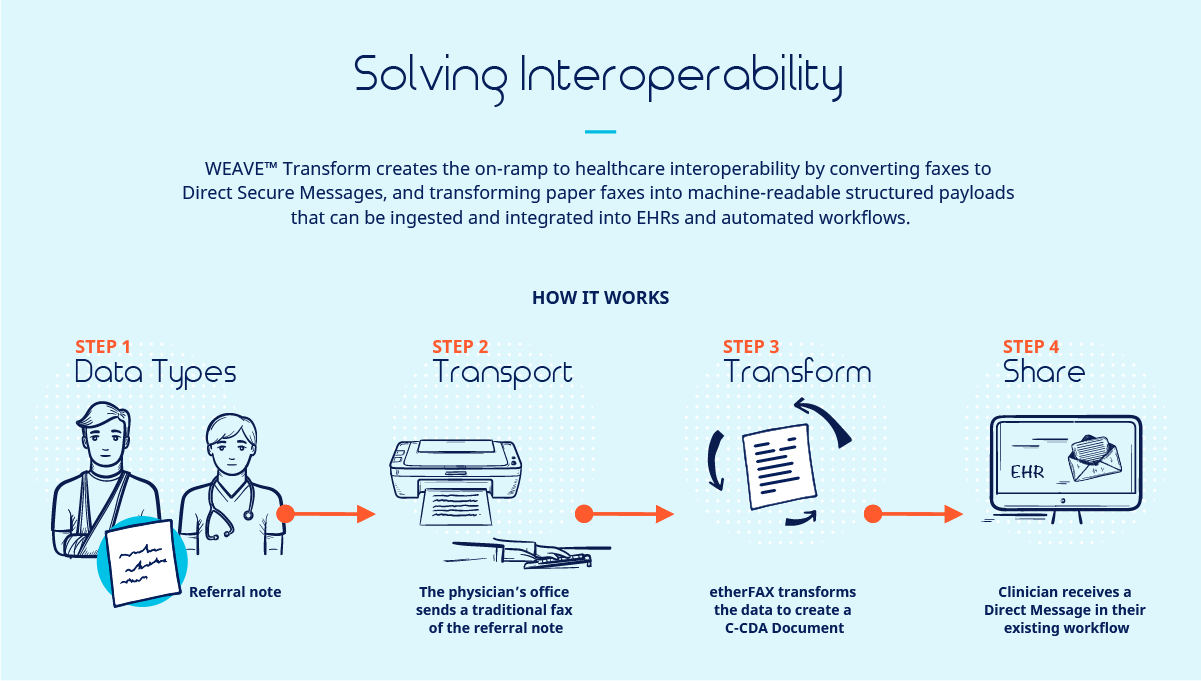 Solving Interoperability

WEAVE™ Transform creates the on-ramp to healthcare interoperability by converting faxes to Direct Secure Messages, and transforming paper faxes into machine-readable structured payloads that can be ingested and integrated into EHRs and automated workflows.

HOW IT WORKS

STEP 1
Data Types

Referral note

STEP 2
Transport

The physician's office sends a traditional fax of the referral note

STEP 3
Transform

etherFAX transforms the data to create a C-CDA Document

STEP 4
Share

EHR

Clinician receives a Direct Message in their existing workflow